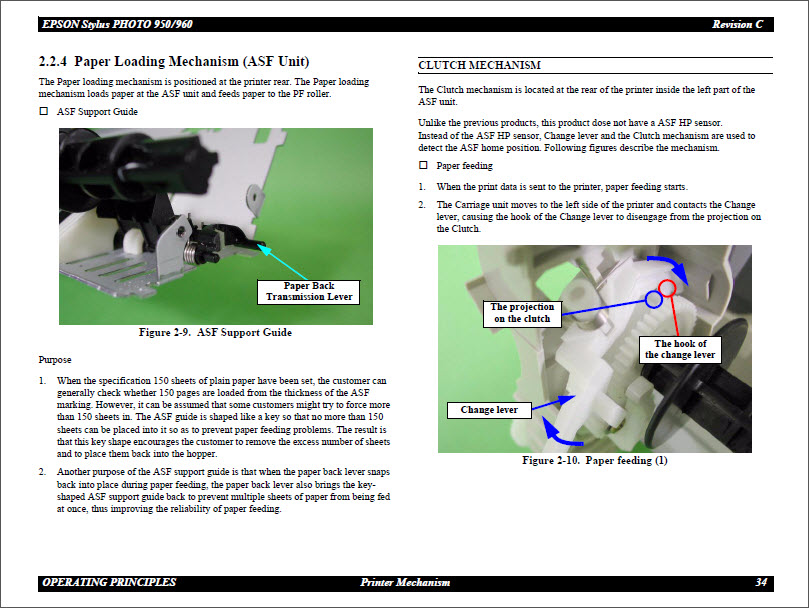 EPSON Stylus PHOTO 950/960 Revision C

2.2.4 Paper Loading Mechanism (ASF Unit)

The Paper loading mechanism is positioned at the printer rear. The Paper loading mechanism loads paper at the ASF unit and feeds paper to the PF roller.

☐ ASF Support Guide

Paper Back Transmission Lever

Figure 2-9. ASF Support Guide

Purpose

1. When the specification 150 sheets of plain paper have been set, the customer can generally check whether 150 pages are loaded from the thickness of the ASF marking. However, it can be assumed that some customers might try to force more than 150 sheets in. The ASF guide is shaped like a key so that no more than 150 sheets can be placed into it so as to prevent paper feeding problems. The result is that this key shape encourages the customer to remove the excess number of sheets and to place them back into the hopper.

2. Another purpose of the ASF support guide is that when the paper back lever snaps back into place during paper feeding, the paper back lever also brings the key-shaped ASF support guide back to prevent multiple sheets of paper from being fed at once, thus improving the reliability of paper feeding.

CLUTCH MECHANISM

The Clutch mechanism is located at the rear of the printer inside the left part of the ASF unit.

Unlike the previous products, this product dose not have a ASF HP sensor. Instead of the ASF HP sensor, Change lever and the Clutch mechanism are used to detect the ASF home position. Following figures describe the mechanism.

☐ Paper feeding

1. When the print data is sent to the printer, paper feeding starts.

2. The Carriage unit moves to the left side of the printer and contacts the Change lever, causing the hook of the Change lever to disengage from the projection on the Clutch.

The projection on the clutch

The hook of the change lever

Change lever

Figure 2-10. Paper feeding (1)

OPERATING PRINCIPLES Printer Mechanism 34